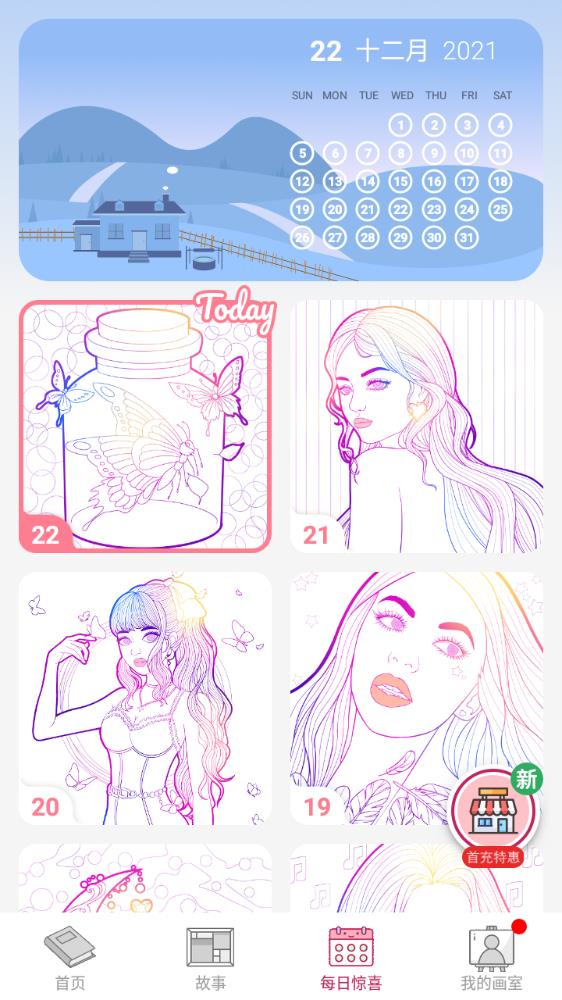 22 十二月 2021

| SUN | MON | TUE | WED | THU | FRI | SAT |
|---|---|---|---|---|---|---|
| | | | 1 | 2 | 3 | 4 |
| 5 | 6 | 7 | 8 | 9 | 10 | 11 |
| 12 | 13 | 14 | 15 | 16 | 17 | 18 |
| 19 | 20 | 21 | 22 | 23 | 24 | 25 |
| 26 | 27 | 28 | 29 | 30 | 31 | |

Today

22

21

20

19

新

首充特惠

首页

故事

每日惊喜

我的画室